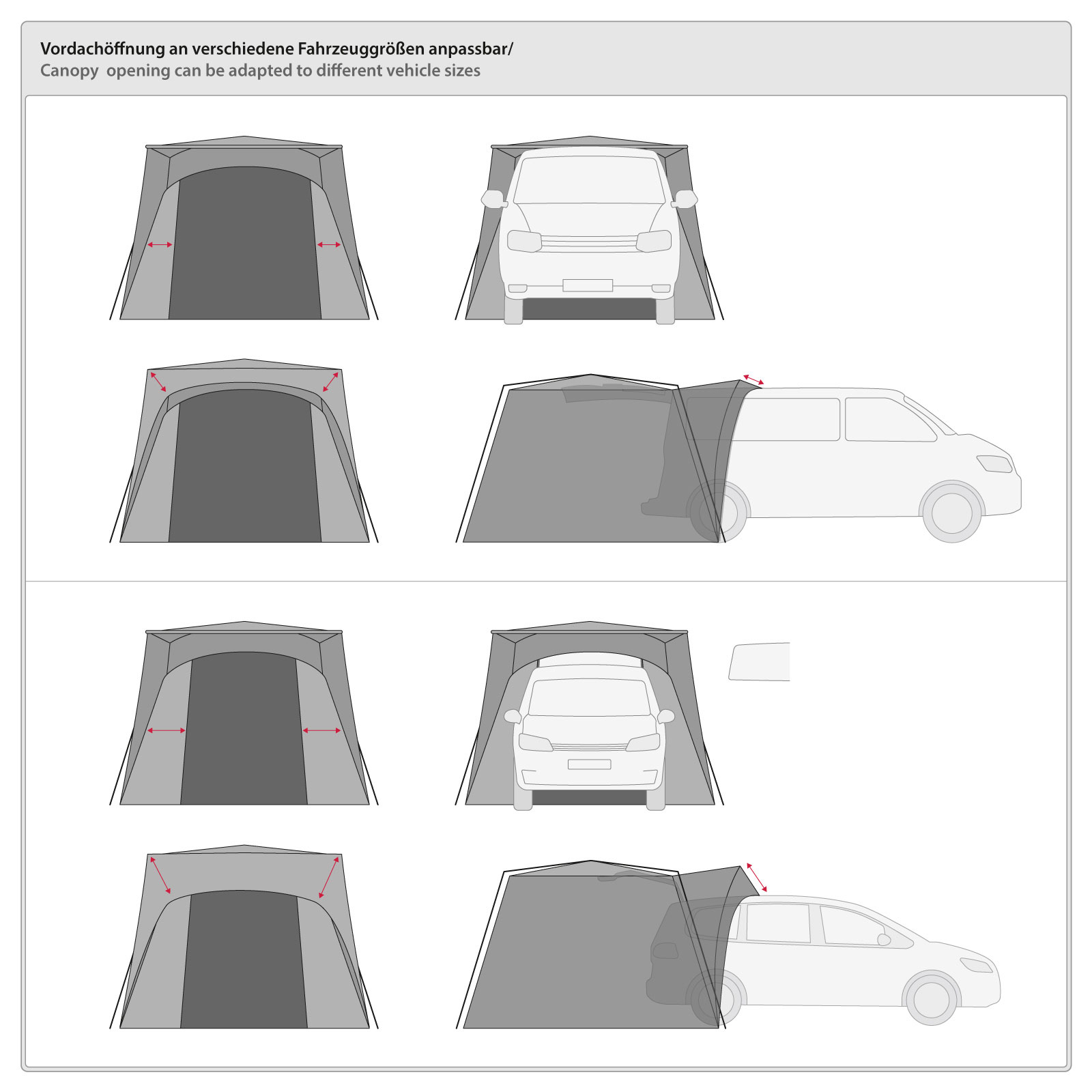 Vordachöffnung an verschiedene Fahrzeuggrößen anpassbar/
Canopy  opening can be adapted to different vehicle sizes