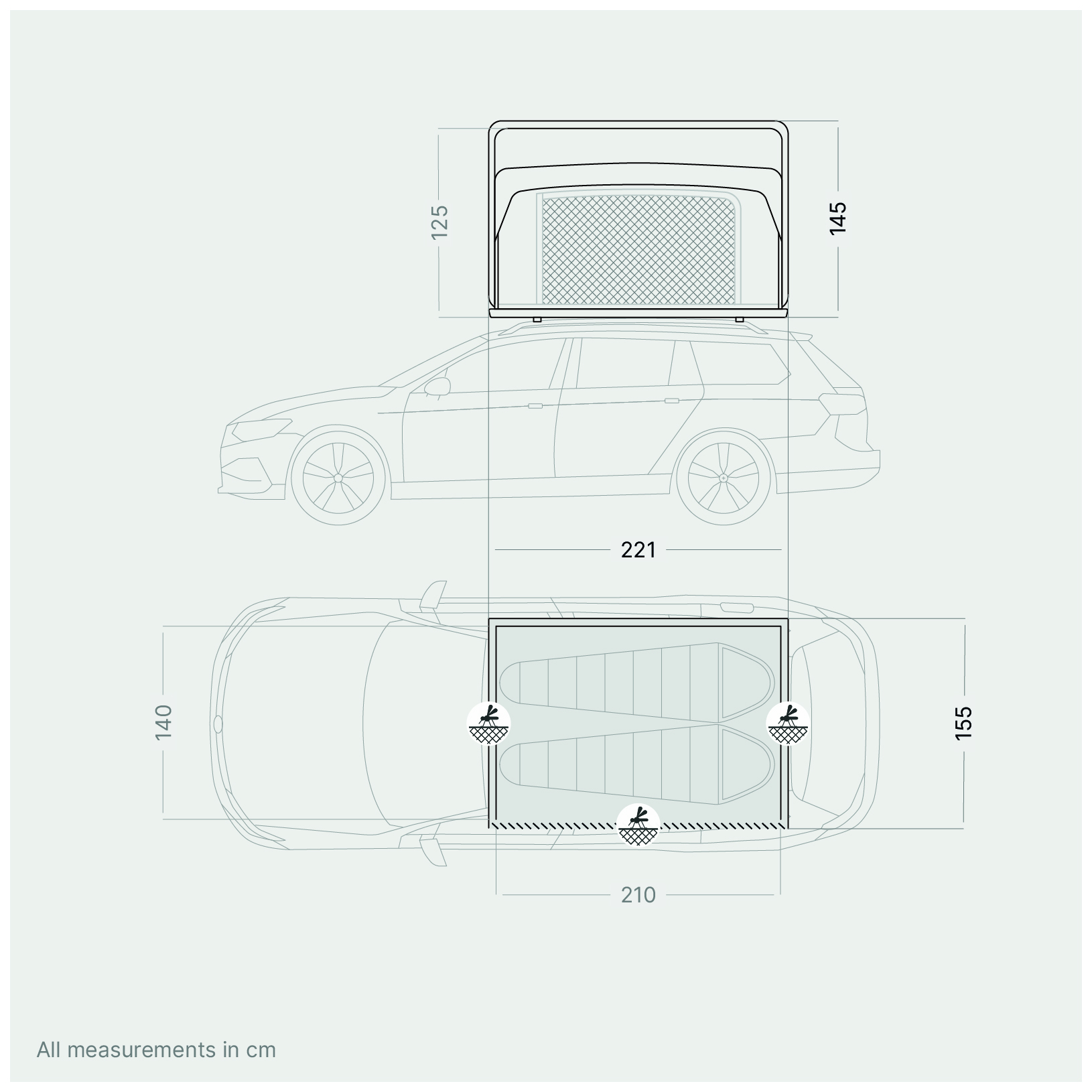 125

145

221

140

155

210

All measurements in cm